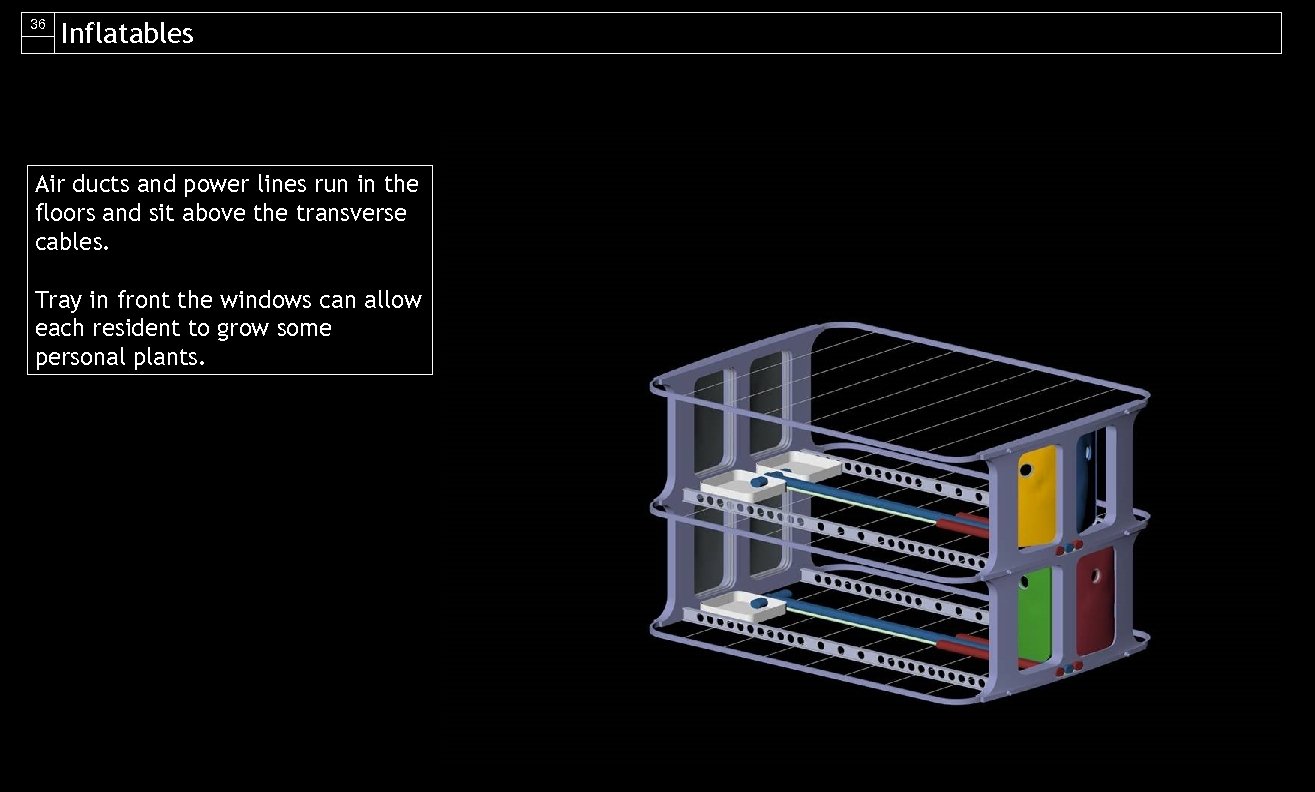 36

Inflatables

Air ducts and power lines run in the floors and sit above the transverse cables.

Tray in front the windows can allow each resident to grow some personal plants.