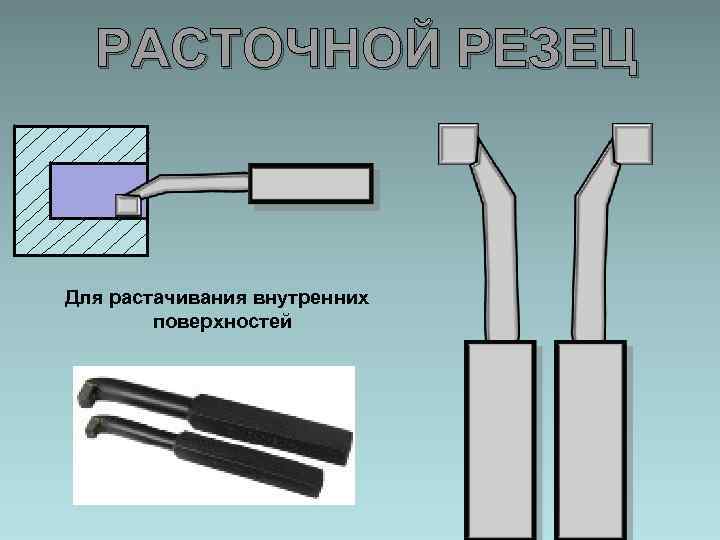 РАСТОЧНОЙ РЕЗЕЦ

Для растачивания внутренних поверхностей