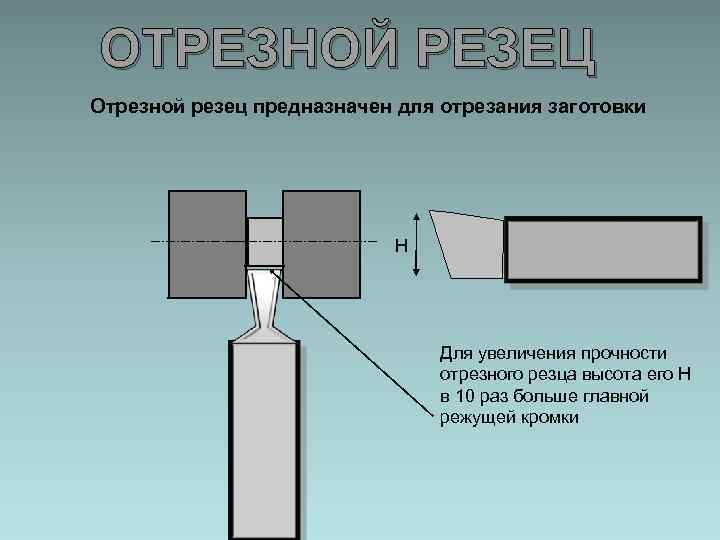 ОТРЕЗНОЙ РЕЗЕЦ

Отрезной резец предназначен для отрезания заготовки

H

Для увеличения прочности отрезного резца высота его H в 10 раз больше главной режущей кромки