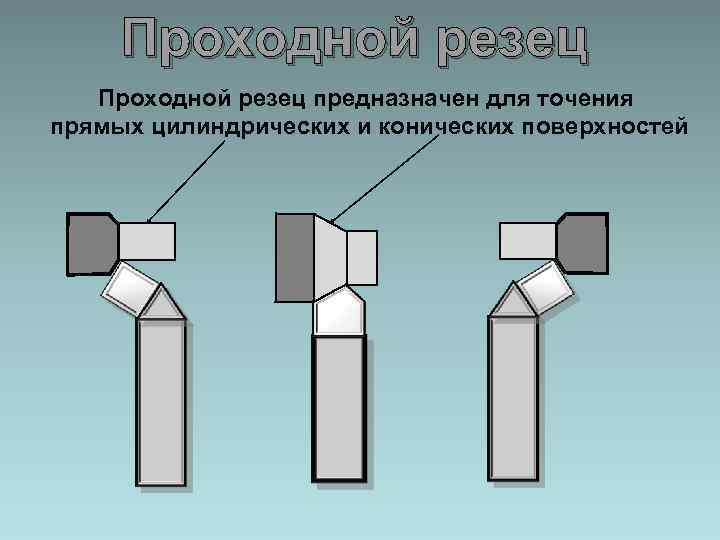 Проходной резец

Проходной резец предназначен для точения прямых цилиндрических и конических поверхностей