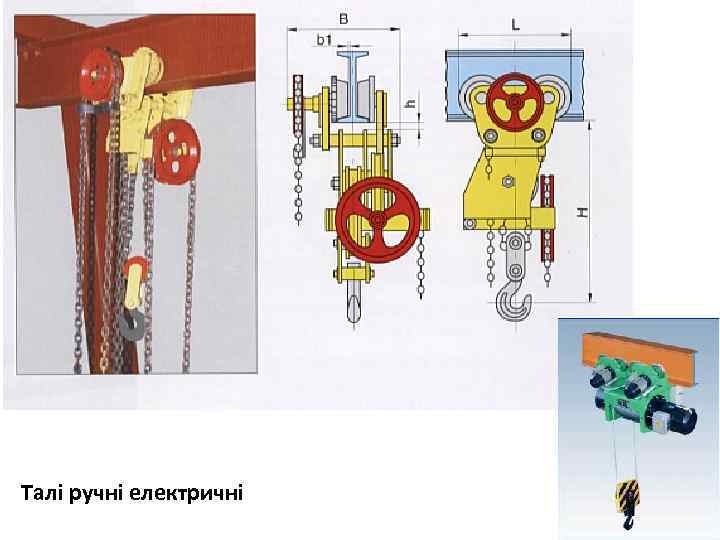 B
b1
h
L
H

Талі ручні електричні