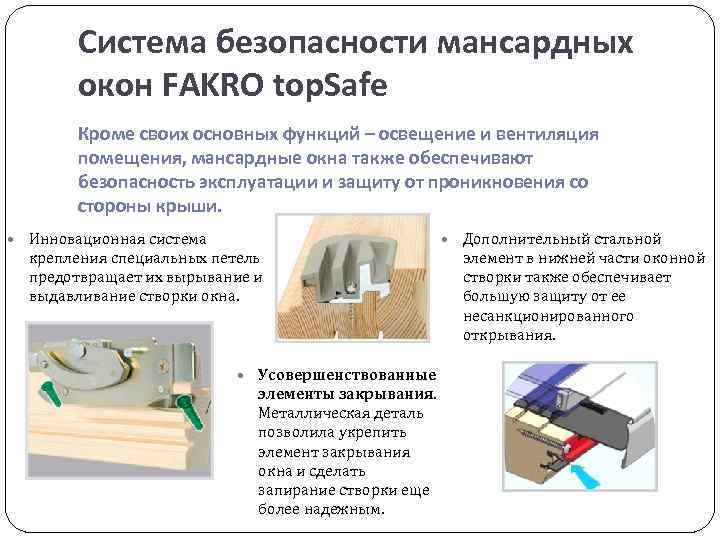 Система безопасности мансардных окон FAKRO topSafe

Кроме своих основных функций – освещение и вентиляция помещения, мансардные окна также обеспечивают безопасность эксплуатации и защиту от проникновения со стороны крыши.

• Инновационная система крепления специальных петель предотвращает их вырывание и выдавливание створки окна.

• Усовершенствованные элементы закрывания. Металлическая деталь позволила укрепить элемент закрывания окна и сделать запирание створки еще более надежным.

• Дополнительный стальной элемент в нижней части оконной створки также обеспечивает большую защиту от ее несанкционированного открывания.