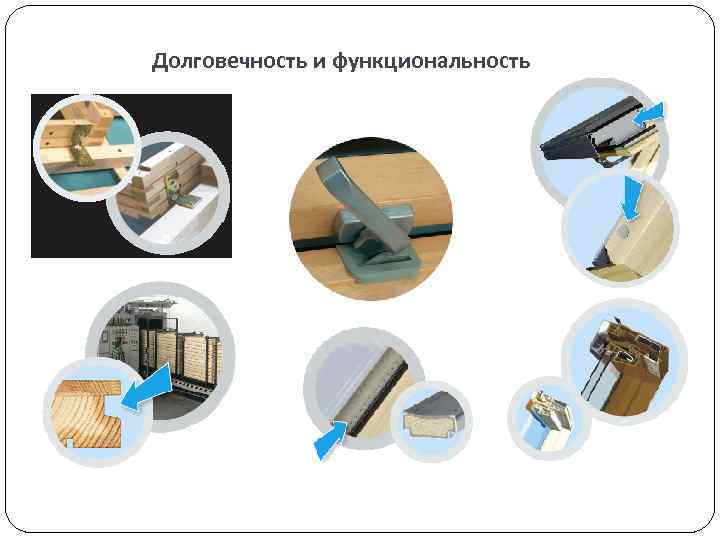 Долговечность и функциональность