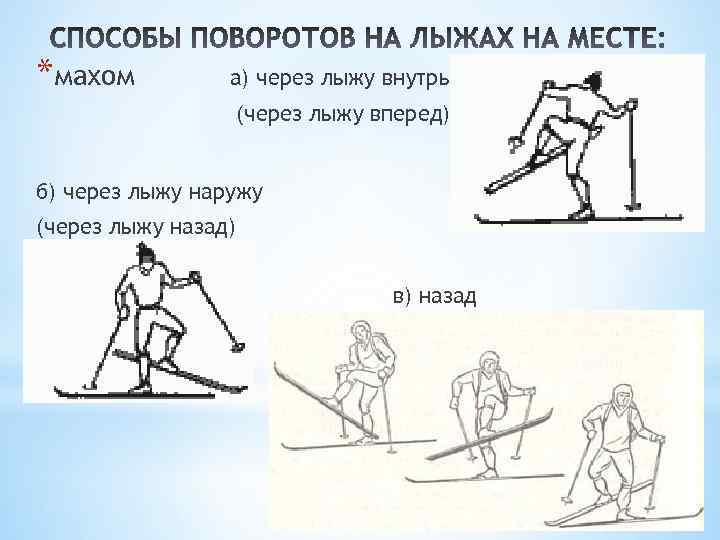 СПОСОБЫ ПОВОРОТОВ НА ЛЫЖАХ НА МЕСТЕ:

*махом а) через лыжу внутрь

(через лыжу вперед)

б) через лыжу наружу

(через лыжу назад)

в) назад