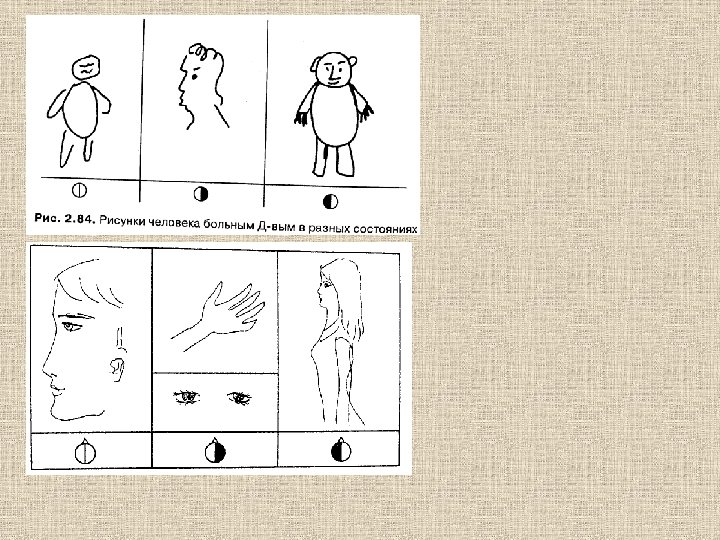 Рис. 2.84. Рисунки человека больным Д-вым в разных состояниях