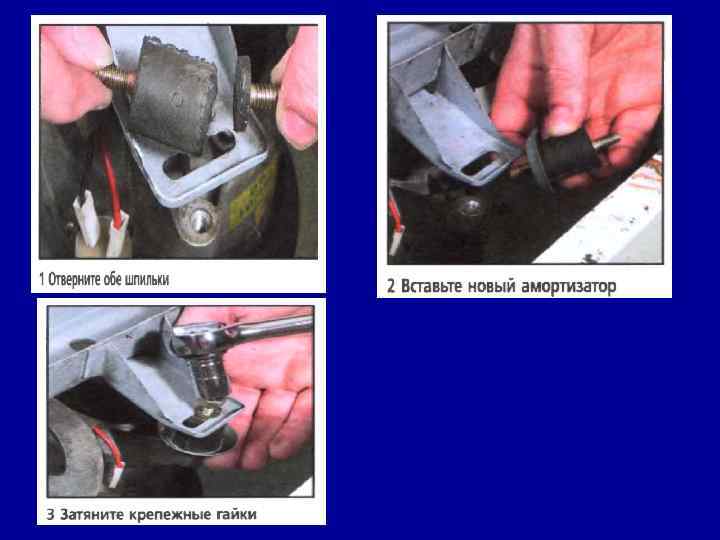 1 Отверните обе шпильки

2 Вставьте новый амортизатор

3 Затяните крепежные гайки