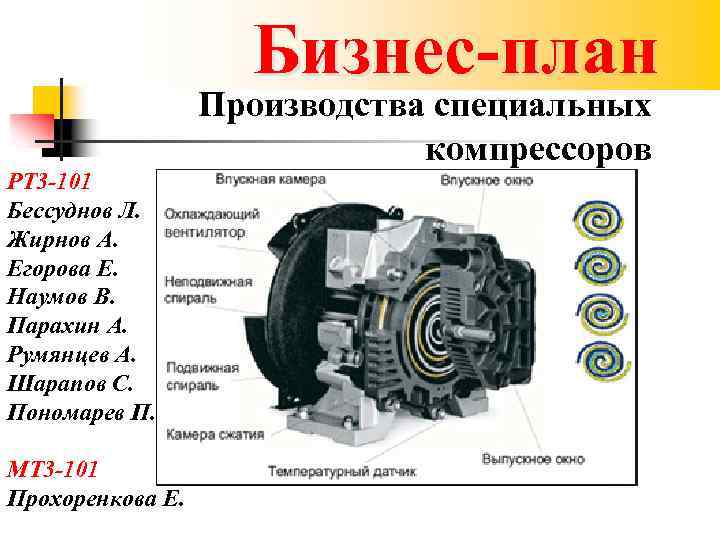 Бизнес-план

Производства специальных компрессоров

РТЗ-101
Бессуднов Л.
Жирнов А.
Егорова Е.
Наумов В.
Парахин А.
Румянцев А.
Шарапов С.
Пономарев П.

МТЗ-101
Прохоренкова Е.

Впускная камера
Впускное окно
Охлаждающий вентилятор
Неподвижная спираль
Подвижная спираль
Камера сжатия
Температурный датчик
Выпускное окно