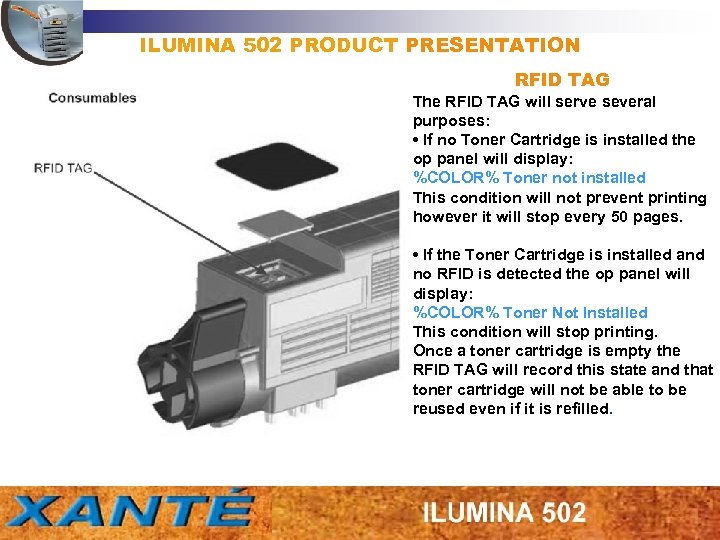 ILUMINA 502 PRODUCT PRESENTATION

Consumables

RFID TAG

RFID TAG

The RFID TAG will serve several purposes:
• If no Toner Cartridge is installed the op panel will display:
%COLOR% Toner not installed
This condition will not prevent printing however it will stop every 50 pages.

• If the Toner Cartridge is installed and no RFID is detected the op panel will display:
%COLOR% Toner Not Installed
This condition will stop printing.
Once a toner cartridge is empty the RFID TAG will record this state and that toner cartridge will not be able to be reused even if it is refilled.

XANTÉ

ILUMINA 502