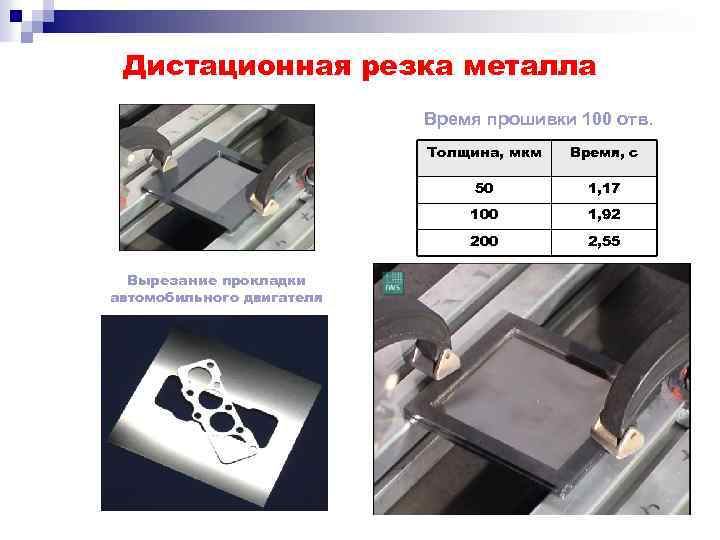 Дистационная резка металла

Время прошивки 100 отв.

| Толщина, мкм | Время, с |
|---|---|
| 50 | 1,17 |
| 100 | 1,92 |
| 200 | 2,55 |

Вырезание прокладки автомобильного двигателя