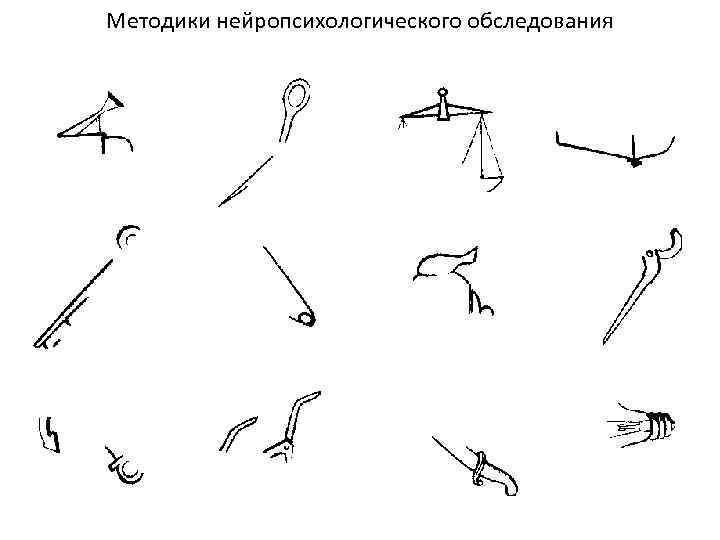 Методики нейропсихологического обследования