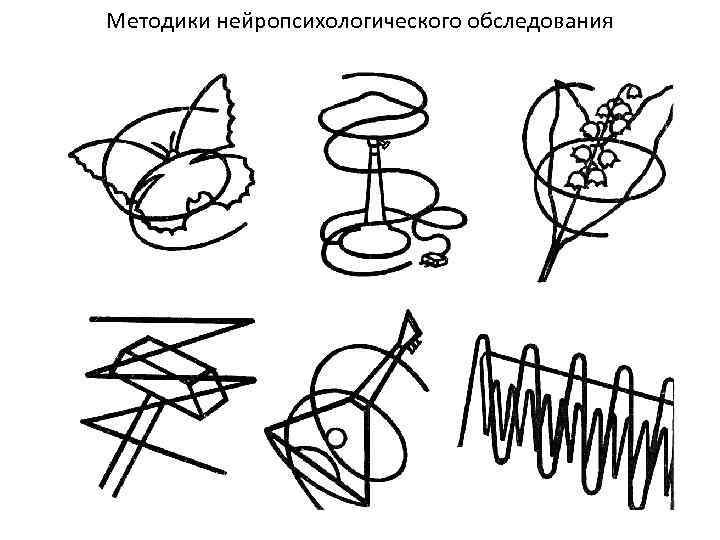 Методики нейропсихологического обследования