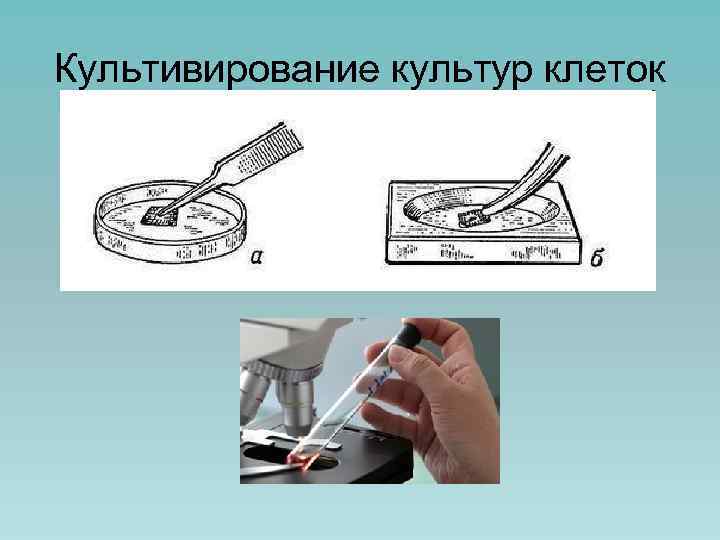 Культивирование культур клеток

а

б