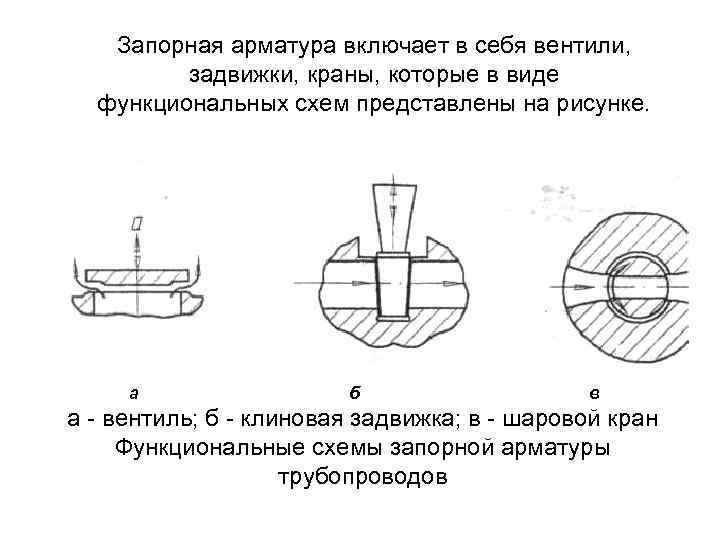 Запорная арматура включает в себя вентили, задвижки, краны, которые в виде функциональных схем представлены на рисунке.

а

б

в

а - вентиль; б - клиновая задвижка; в - шаровой кран
Функциональные схемы запорной арматуры трубопроводов