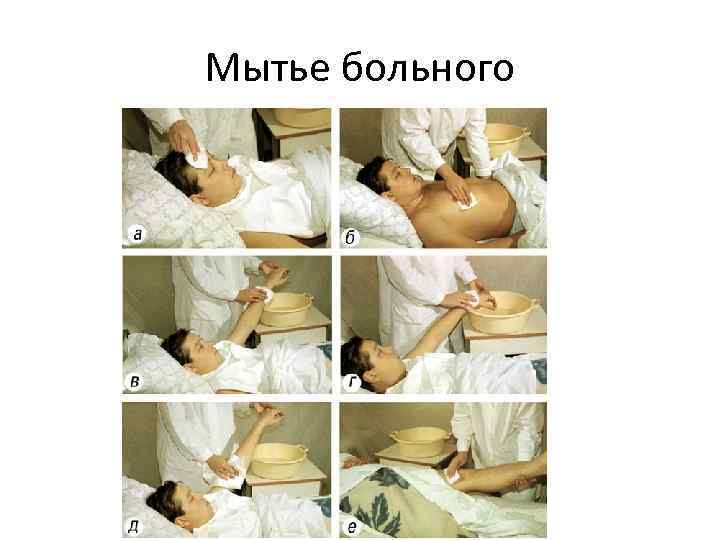 Мытье больного

а
б
в
г
д
е