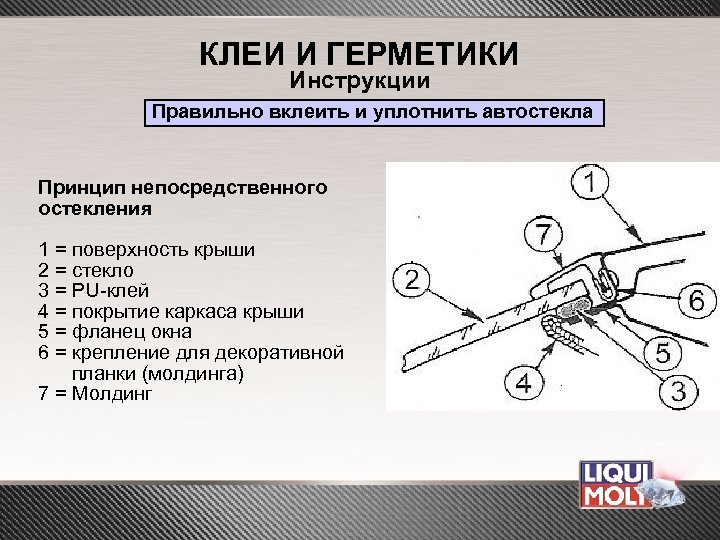 КЛЕИ И ГЕРМЕТИКИ
Инструкции

Правильно вклеить и уплотнить автостекла

Принцип непосредственного остекления

1 = поверхность крыши
2 = стекло
3 = PU-клей
4 = покрытие каркаса крыши
5 = фланец окна
6 = крепление для декоративной планки (молдинга)
7 = Молдинг

1
7
2
6
5
4
3

LIQUI MOLY