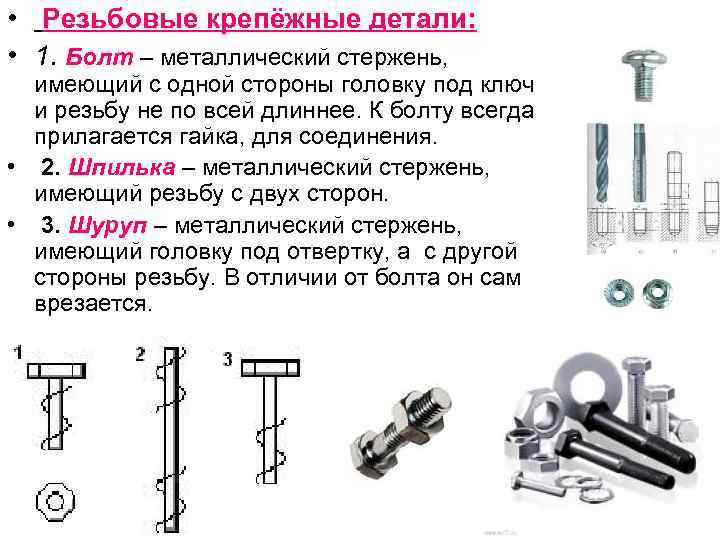 • Резьбовые крепёжные детали:

• 1. Болт – металлический стержень, имеющий с одной стороны головку под ключ и резьбу не по всей длиннее. К болту всегда прилагается гайка, для соединения.

• 2. Шпилька – металлический стержень, имеющий резьбу с двух сторон.

• 3. Шуруп – металлический стержень, имеющий головку под отвертку, а с другой стороны резьбу. В отличии от болта он сам врезается.

1

2

3