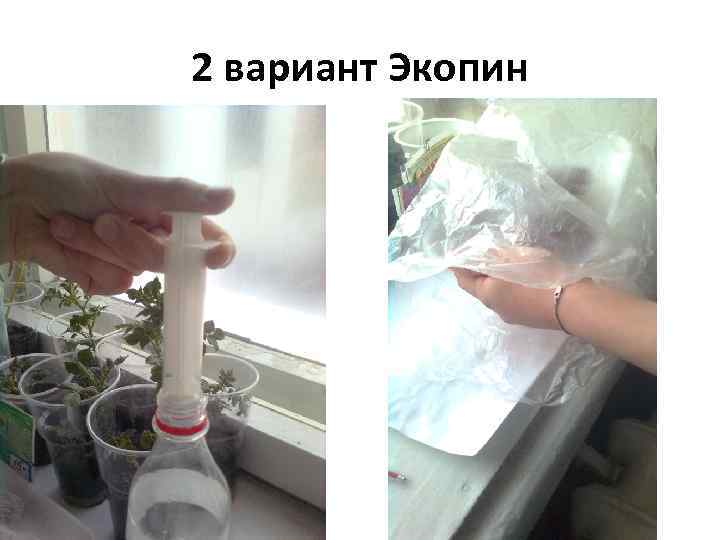 2 вариант Экопин