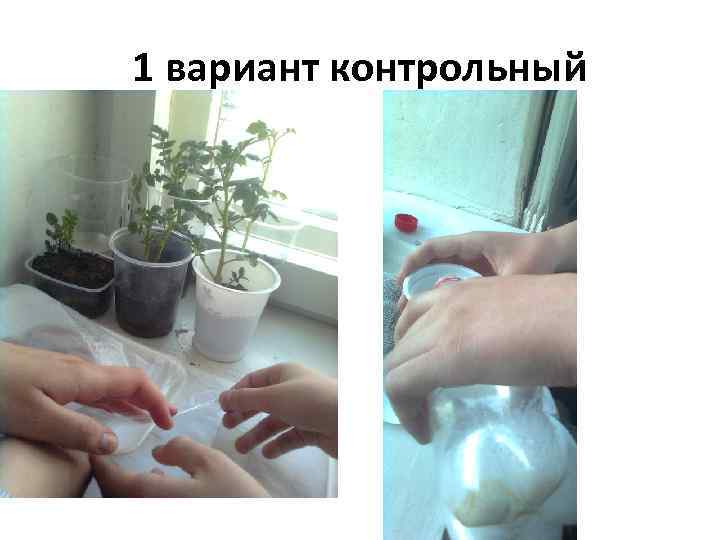 1 вариант контрольный