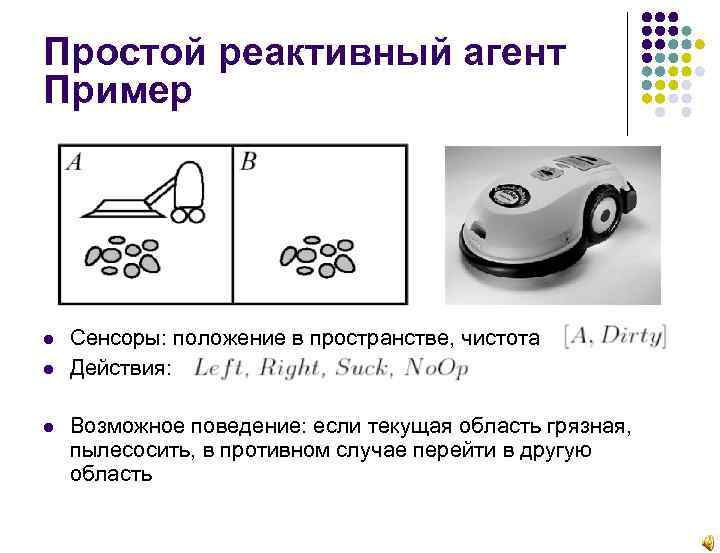 Простой реактивный агент
Пример

A

B

- Сенсоры: положение в пространстве, чистота $[A, Dirty]$
- Действия: $Left, Right, Suck, NoOp$

- Возможное поведение: если текущая область грязная, пылесосить, в противном случае перейти в другую область