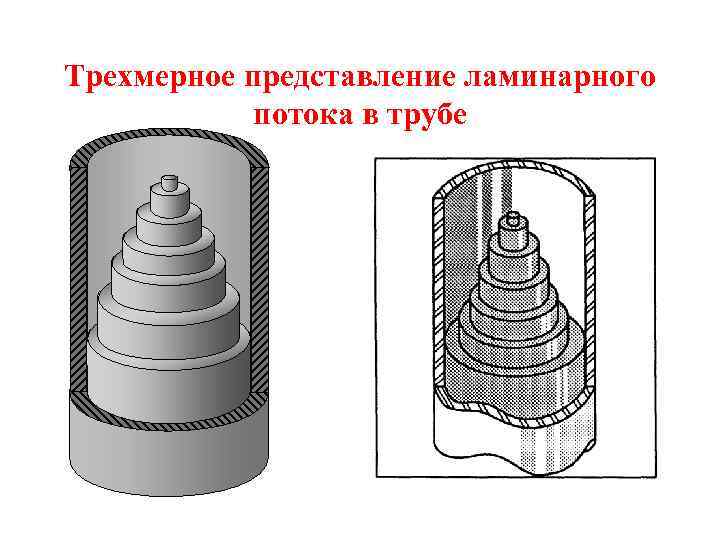 Трехмерное представление ламинарного потока в трубе