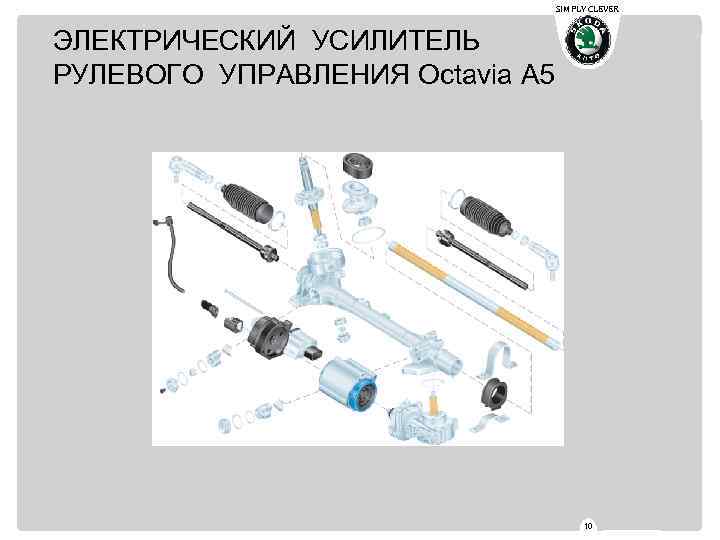 SIMPLY CLEVER

ŠKODA AUTO

ЭЛЕКТРИЧЕСКИЙ УСИЛИТЕЛЬ РУЛЕВОГО УПРАВЛЕНИЯ Octavia A5

10