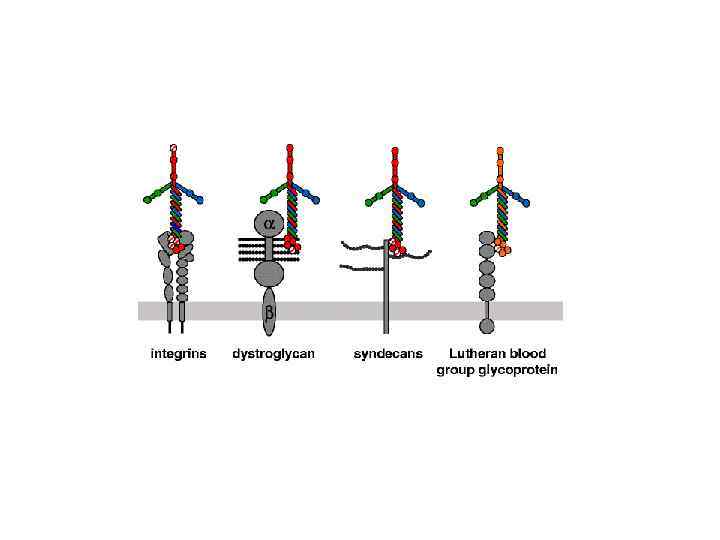 α
β
integrins dystroglycan syndecans Lutheran blood group glycoprotein