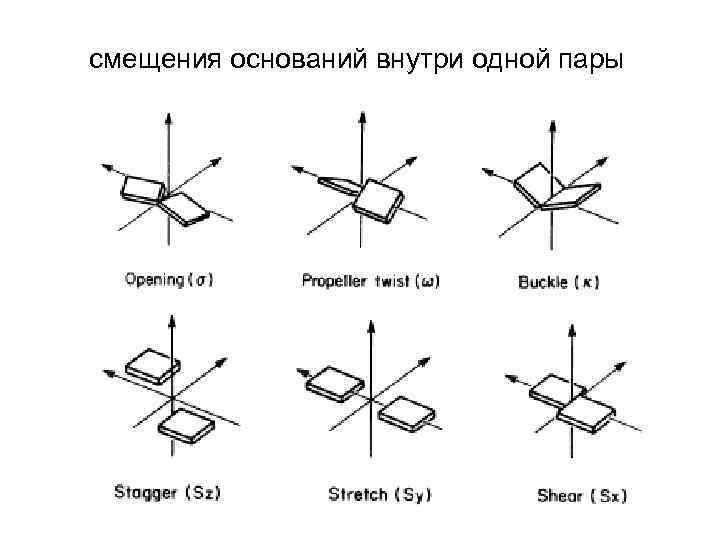 смещения оснований внутри одной пары

Opening ($\sigma$)

Propeller twist ($\omega$)

Buckle ($\kappa$)

Stagger (Sz)

Stretch (Sy)

Shear (Sx)