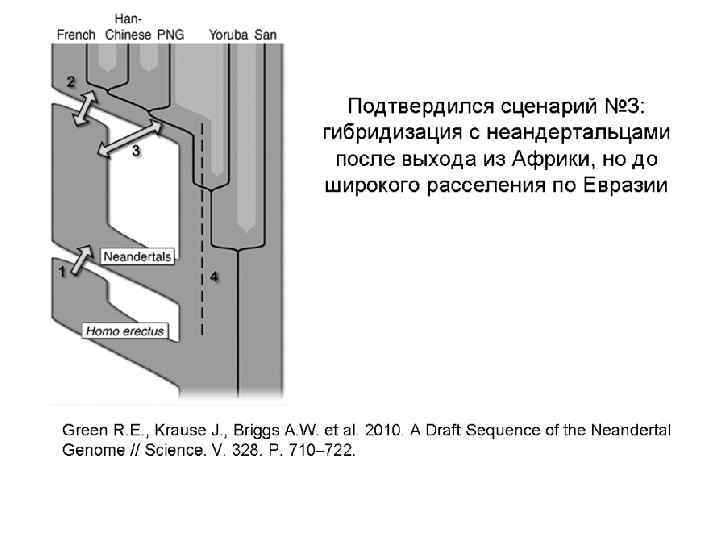 French Han-Chinese PNG Yoruba San

2

3

Neandertals

1

4

Homo erectus

Подтвердился сценарий №3: гибридизация с неандертальцами после выхода из Африки, но до широкого расселения по Евразии

Green R.E., Krause J., Briggs A.W. et al. 2010. A Draft Sequence of the Neandertal Genome // Science. V. 328. P. 710–722.