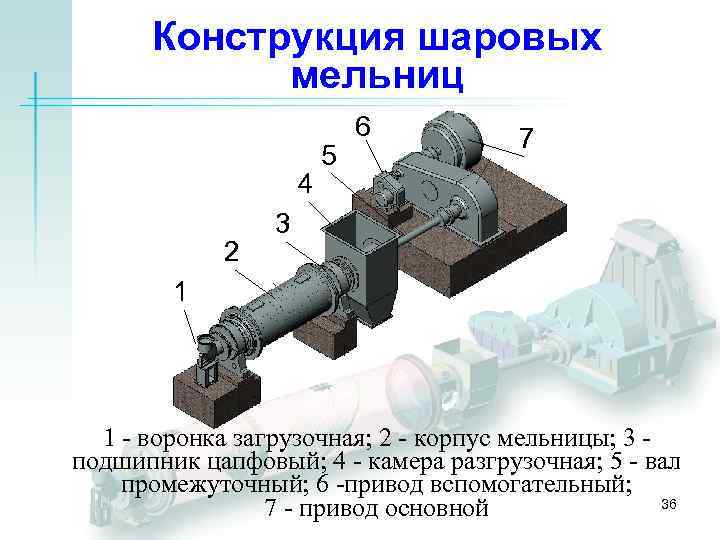 Конструкция шаровых мельниц

6
7
5
4
3
2
1

1 - воронка загрузочная; 2 - корпус мельницы; 3 - подшипник цапфовый; 4 - камера разгрузочная; 5 - вал промежуточный; 6 -привод вспомогательный; 7 - привод основной

36