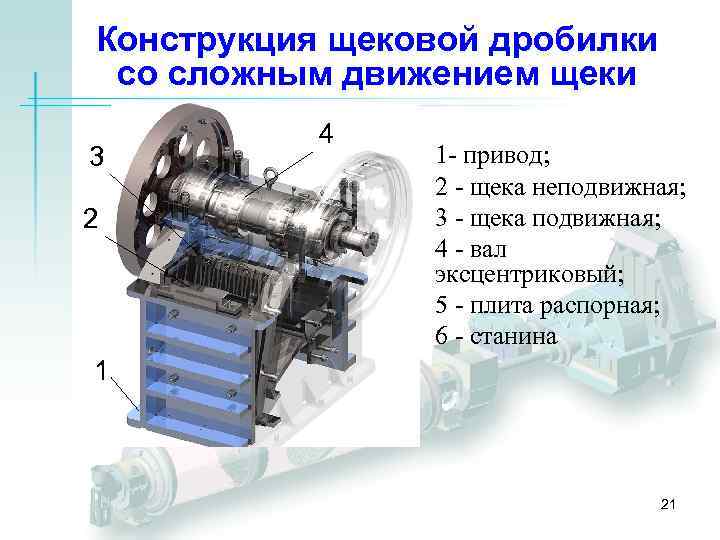 Конструкция щековой дробилки со сложным движением щеки

3

4

2

1

1- привод;

2 - щека неподвижная;

3 - щека подвижная;

4 - вал эксцентриковый;

5 - плита распорная;

6 - станина

21