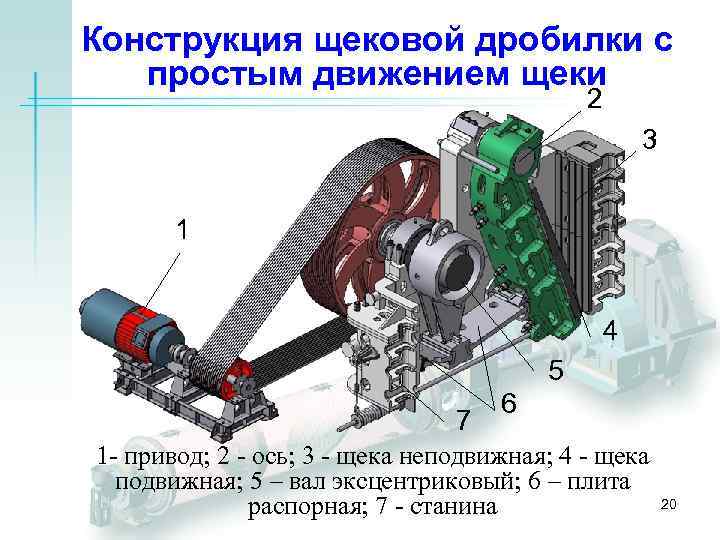 Конструкция щековой дробилки с простым движением щеки

2

3

1

4

5

6

7

1- привод; 2 - ось; 3 - щека неподвижная; 4 - щека подвижная; 5 – вал эксцентриковый; 6 – плита распорная; 7 - станина

20