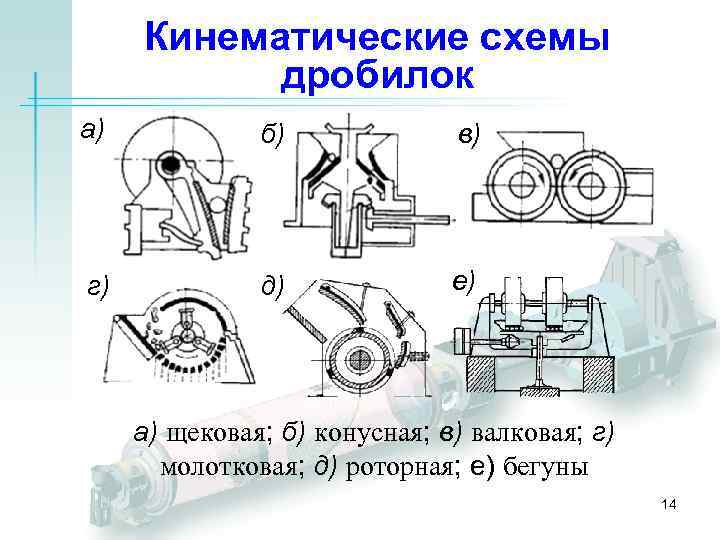 Кинематические схемы дробилок

а)

б)

в)

г)

д)

е)

а) щековая; б) конусная; в) валковая; г) молотковая; д) роторная; е) бегуны

14