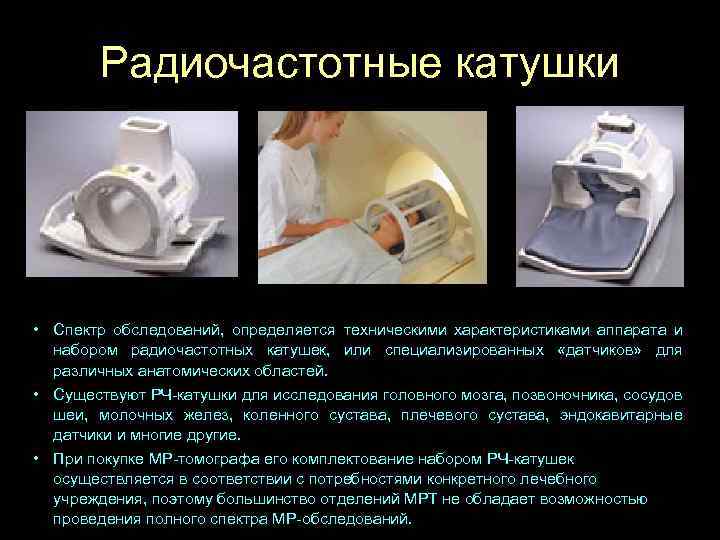 Радиочастотные катушки

• Спектр обследований, определяется техническими характеристиками аппарата и набором радиочастотных катушек, или специализированных «датчиков» для различных анатомических областей.

• Существуют РЧ-катушки для исследования головного мозга, позвоночника, сосудов шеи, молочных желез, коленного сустава, плечевого сустава, эндокавитарные датчики и многие другие.

• При покупке МР-томографа его комплектование набором РЧ-катушек осуществляется в соответствии с потребностями конкретного лечебного учреждения, поэтому большинство отделений МРТ не обладает возможностью проведения полного спектра МР-обследований.