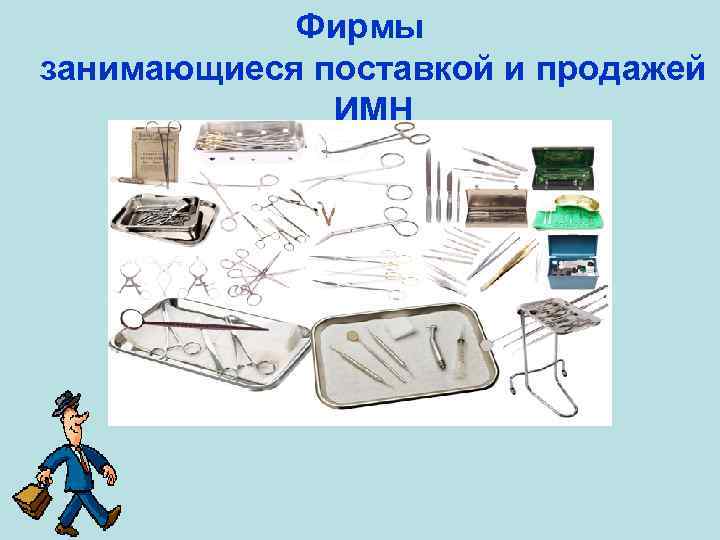 Фирмы
занимающиеся поставкой и продажей
ИМН