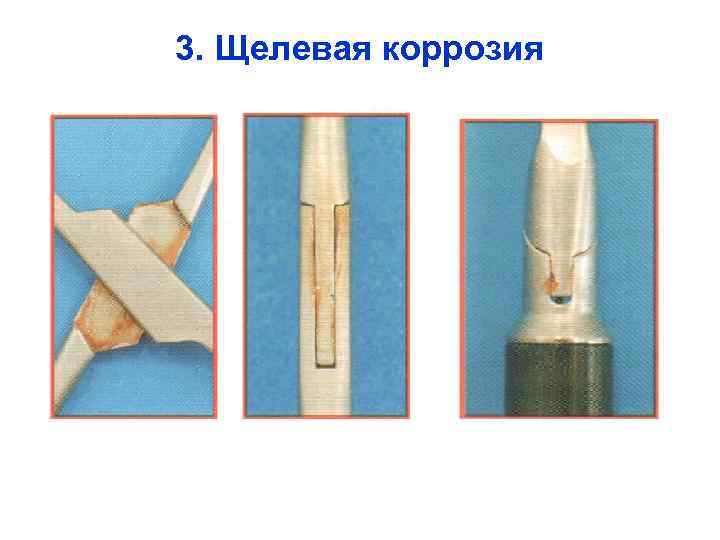 3. Щелевая коррозия