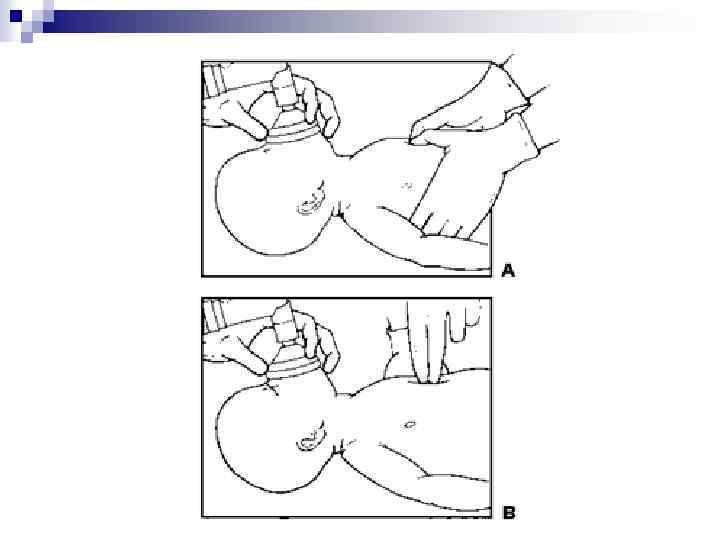 A

B