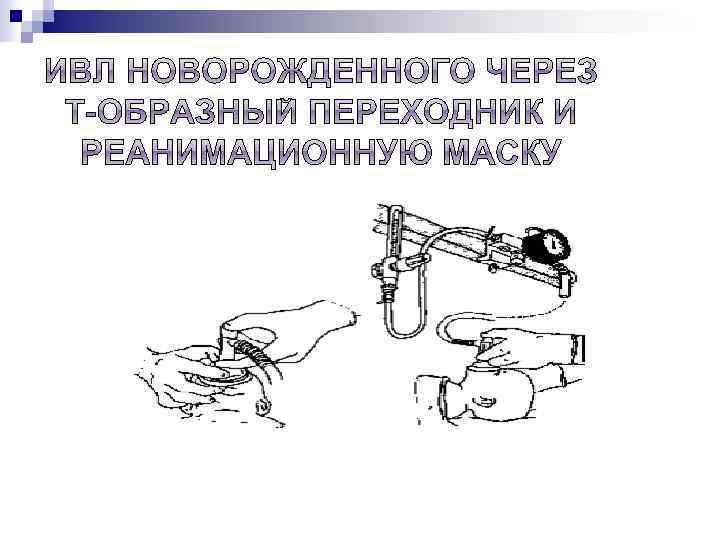 ИВЛ НОВОРОЖДЕННОГО ЧЕРЕЗ Т-ОБРАЗНЫЙ ПЕРЕХОДНИК И РЕАНИМАЦИОННУЮ МАСКУ