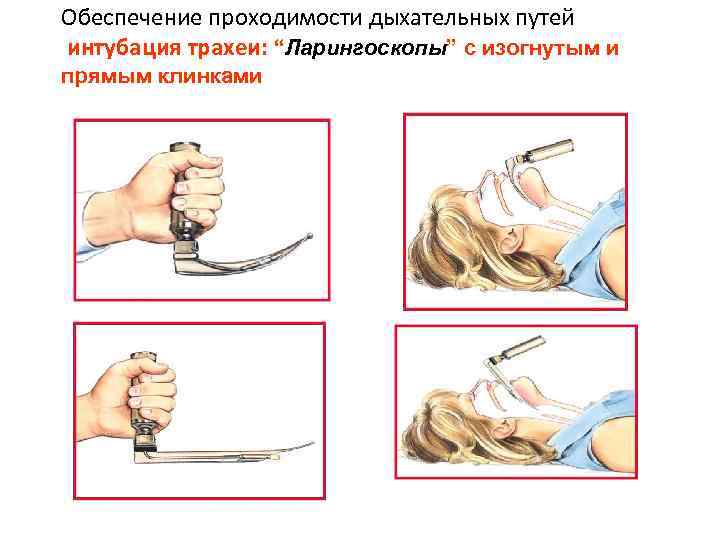 Обеспечение проходимости дыхательных путей

интубация трахеи: “Ларингоскопы” с изогнутым и прямым клинками