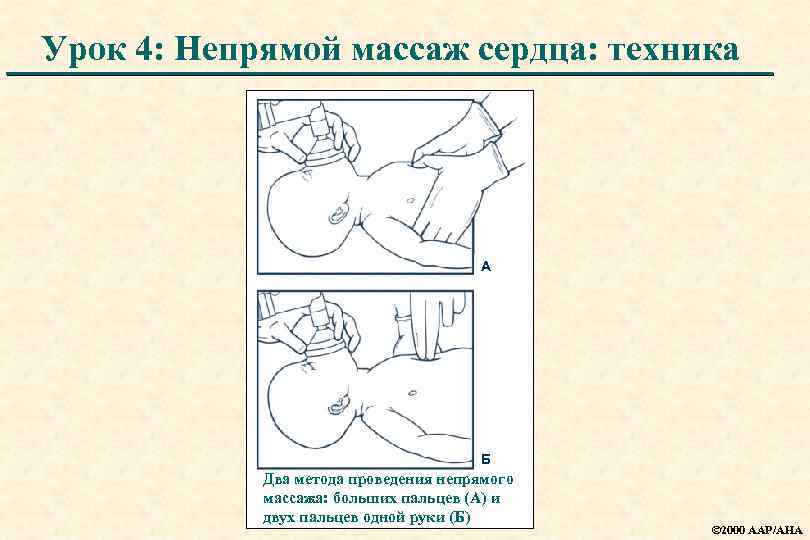 Урок 4: Непрямой массаж сердца: техника

А

Б

Два метода проведения непрямого массажа: больших пальцев (А) и двух пальцев одной руки (Б)

©2000 AAP/AHA