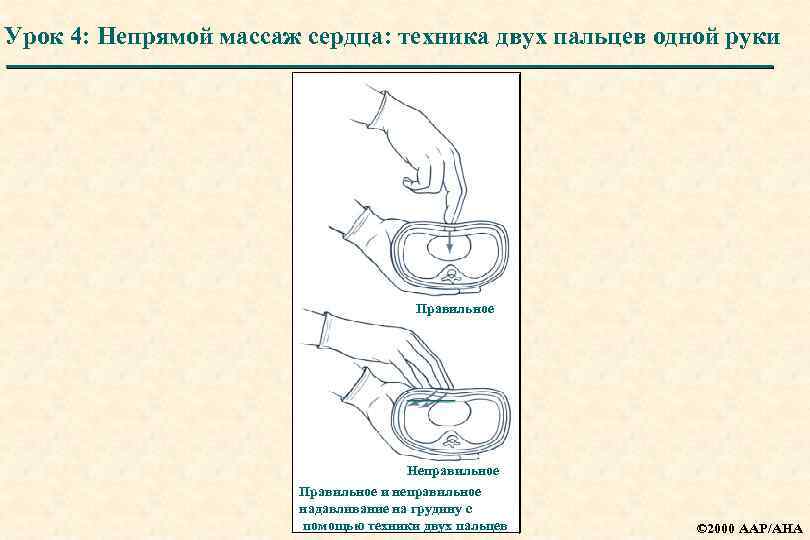 Урок 4: Непрямой массаж сердца: техника двух пальцев одной руки

Правильное

Неправильное

Правильное и неправильное надавливание на грудину с помощью техники двух пальцев

©2000 AAP/AHA