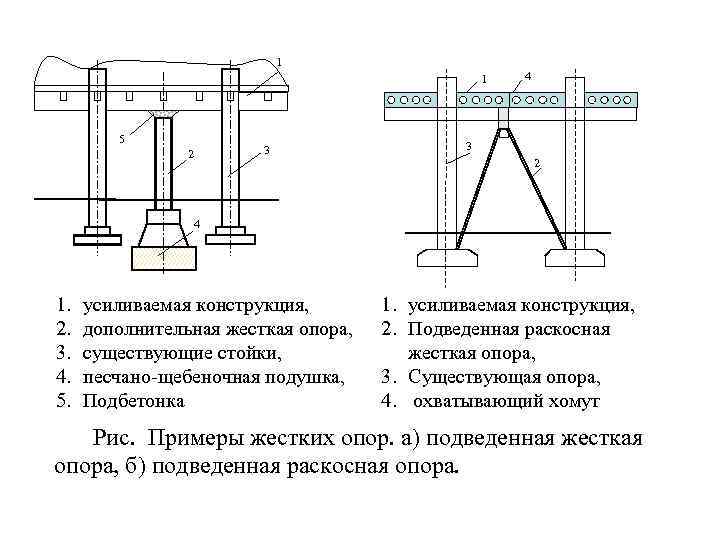 1

5

2

3

4

1

4

3

2

1. усиливаемая конструкция,
2. дополнительная жесткая опора,
3. существующие стойки,
4. песчано-щебеночная подушка,
5. Подбетонка

1. усиливаемая конструкция,
2. Подведенная раскосная жесткая опора,
3. Существующая опора,
4. охватывающий хомут

Рис. Примеры жестких опор. а) подведенная жесткая опора, б) подведенная раскосная опора.