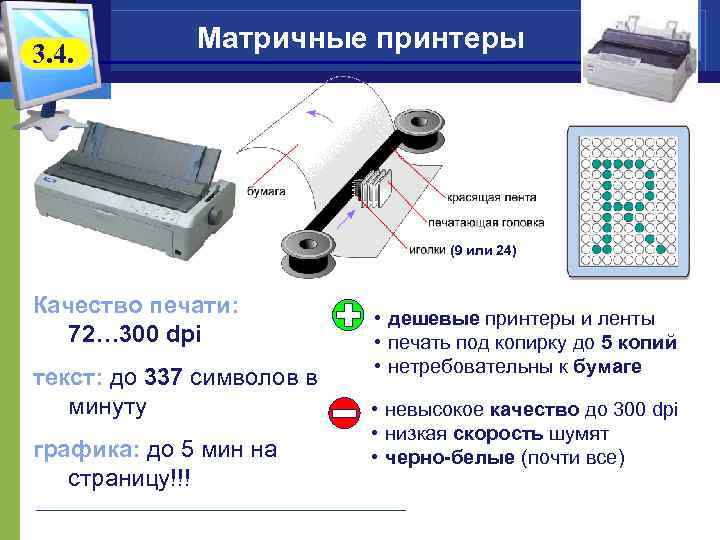 3.4.

Матричные принтеры

бумага

красящая лента

печатающая головка

иголки (9 или 24)

Качество печати: 72…300 dpi

текст: до 337 символов в минуту

графика: до 5 мин на страницу!!!

• дешевые принтеры и ленты
• печать под копирку до 5 копий
• нетребовательны к бумаге

• невысокое качество до 300 dpi
• низкая скорость шумят
• черно-белые (почти все)