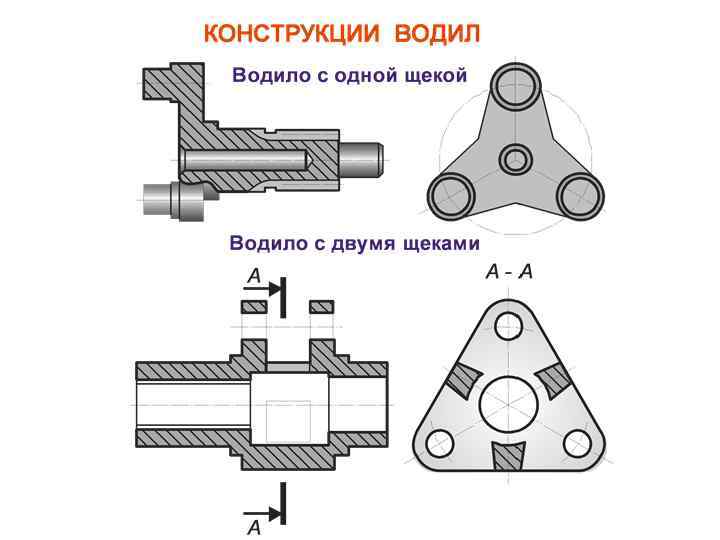 КОНСТРУКЦИИ ВОДИЛ

Водило с одной щекой

Водило с двумя щеками

A

A - A

A