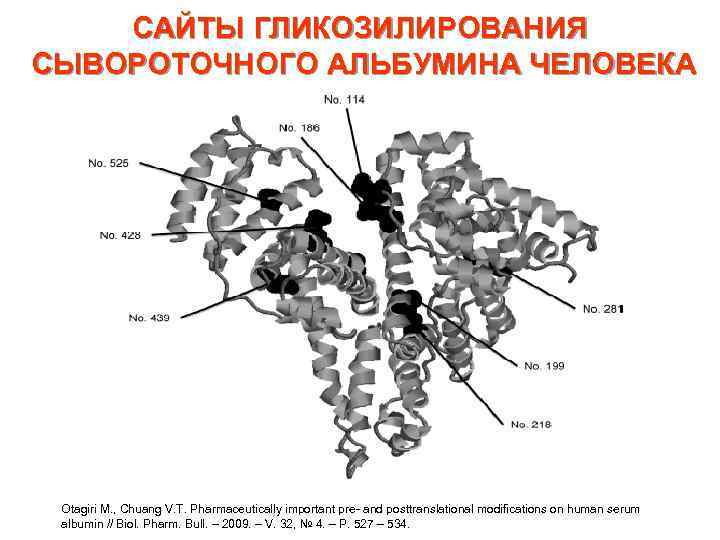 САЙТЫ ГЛИКОЗИЛИРОВАНИЯ СЫВОРОТОЧНОГО АЛЬБУМИНА ЧЕЛОВЕКА

No. 114

No. 186

No. 525

No. 428

No. 439

No. 281

No. 199

No. 218

Otagiri M., Chuang V.T. Pharmaceutically important pre- and posttranslational modifications on human serum albumin // Biol. Pharm. Bull. – 2009. – V. 32, № 4. – P. 527 – 534.