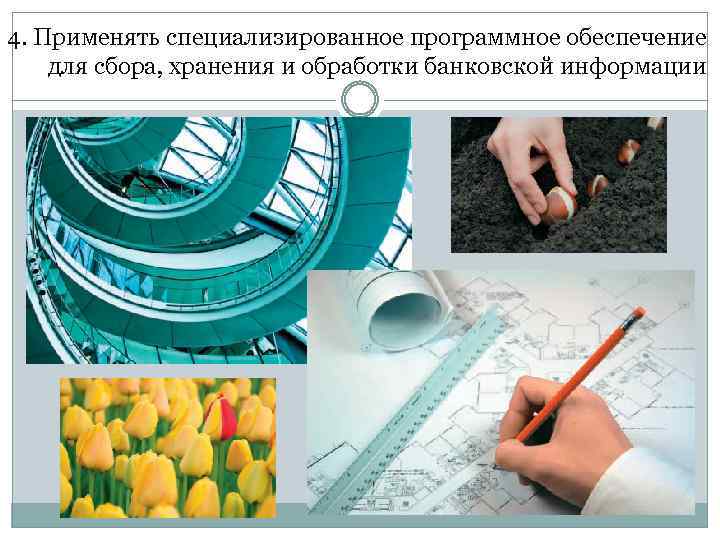 4. Применять специализированное программное обеспечение для сбора, хранения и обработки банковской информации