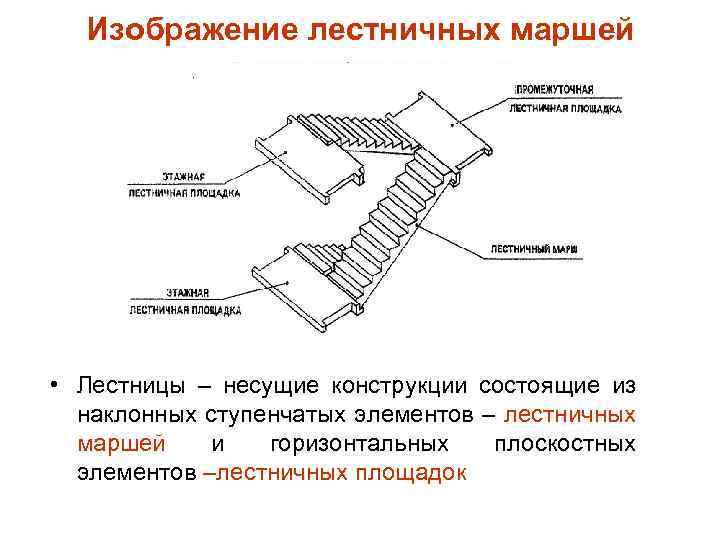 Изображение лестничных маршей

ПРОМЕЖУТОЧНАЯ ЛЕСТНИЧНАЯ ПЛОЩАДКА

ЭТАЖНАЯ ЛЕСТНИЧНАЯ ПЛОЩАДКА

ЛЕСТНИЧНЫЙ МАРШ

ЭТАЖНАЯ ЛЕСТНИЧНАЯ ПЛОЩАДКА

• Лестницы – несущие конструкции состоящие из наклонных ступенчатых элементов – лестничных маршей и горизонтальных плоскостных элементов –лестничных площадок