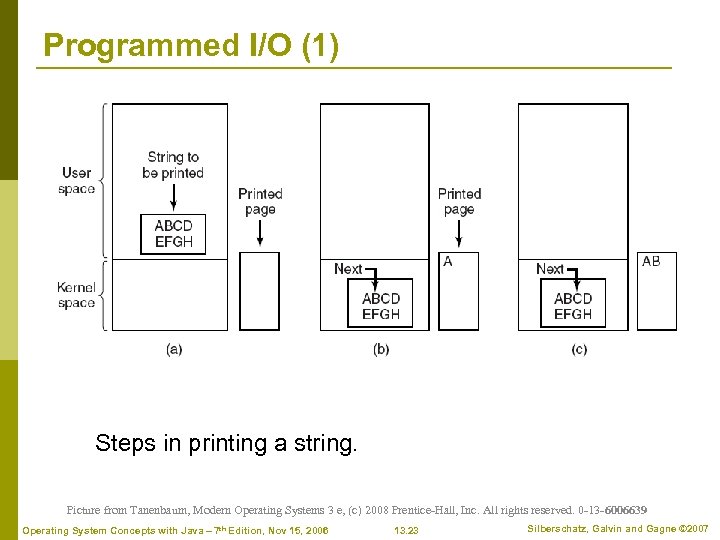 Programmed I/O (1)

User space

Kernel space

String to be printed

ABCD EFGH

Printed page

(a)

Next

ABCD EFGH

Printed page

A

(b)

Next

ABCD EFGH

AB

(c)

Steps in printing a string.

Picture from Tanenbaum, Modern Operating Systems 3 e, (c) 2008 Prentice-Hall, Inc. All rights reserved. 0-13-6006639

Operating System Concepts with Java – 7th Edition, Nov 15, 2006

13.23

Silberschatz, Galvin and Gagne ©2007