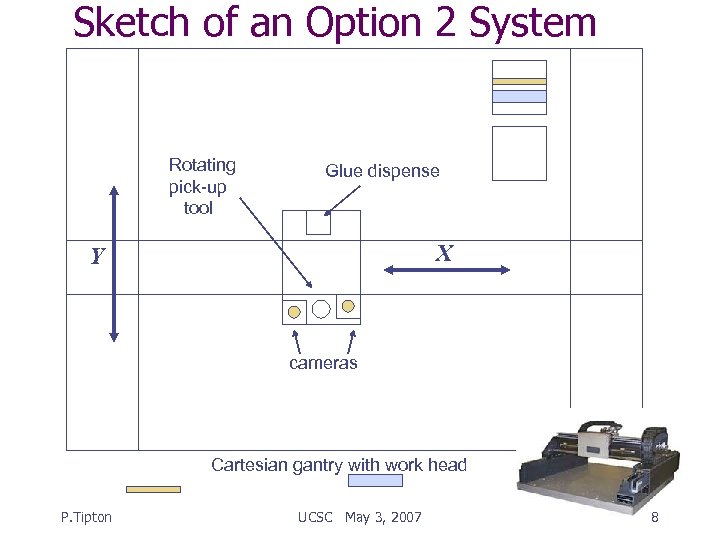 Sketch of an Option 2 System

Rotating pick-up tool

Glue dispense

Y

X

cameras

Cartesian gantry with work head

P.Tipton

UCSC May 3, 2007

8