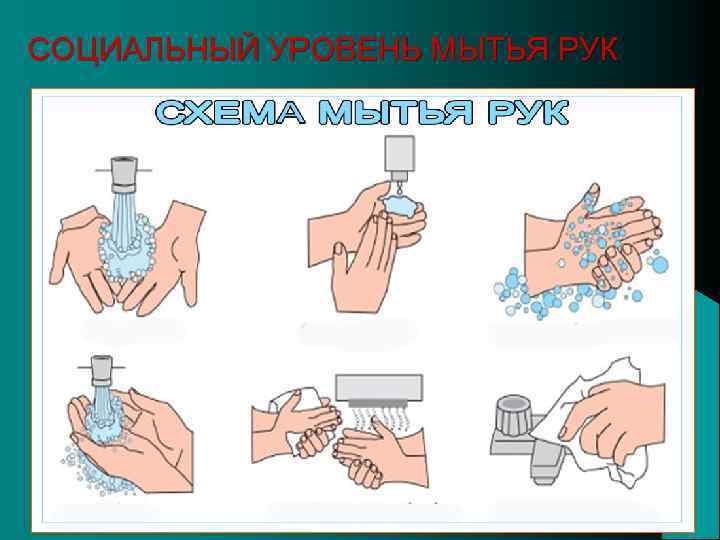 СОЦИАЛЬНЫЙ УРОВЕНЬ МЫТЬЯ РУК

СХЕМА МЫТЬЯ РУК