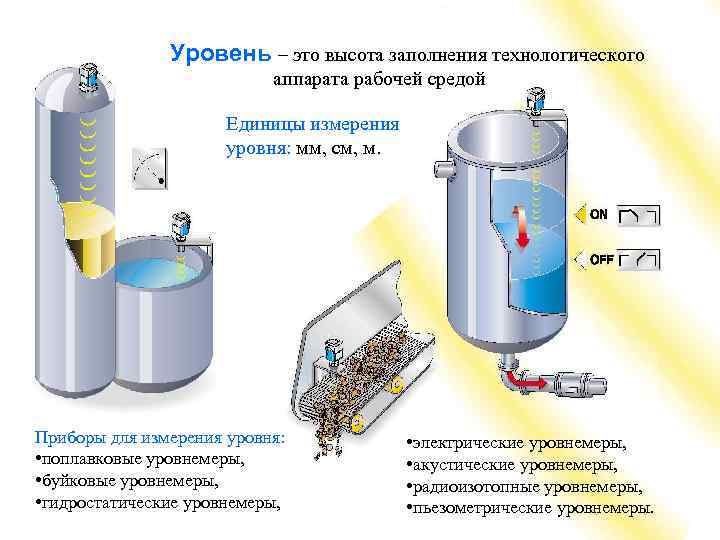 Уровень – это высота заполнения технологического аппарата рабочей средой

Единицы измерения уровня: мм, см, м.

ON

OFF

Приборы для измерения уровня:
•поплавковые уровнемеры,
•буйковые уровнемеры,
•гидростатические уровнемеры,

•электрические уровнемеры,
•акустические уровнемеры,
•радиоизотопные уровнемеры,
•пьезометрические уровнемеры.